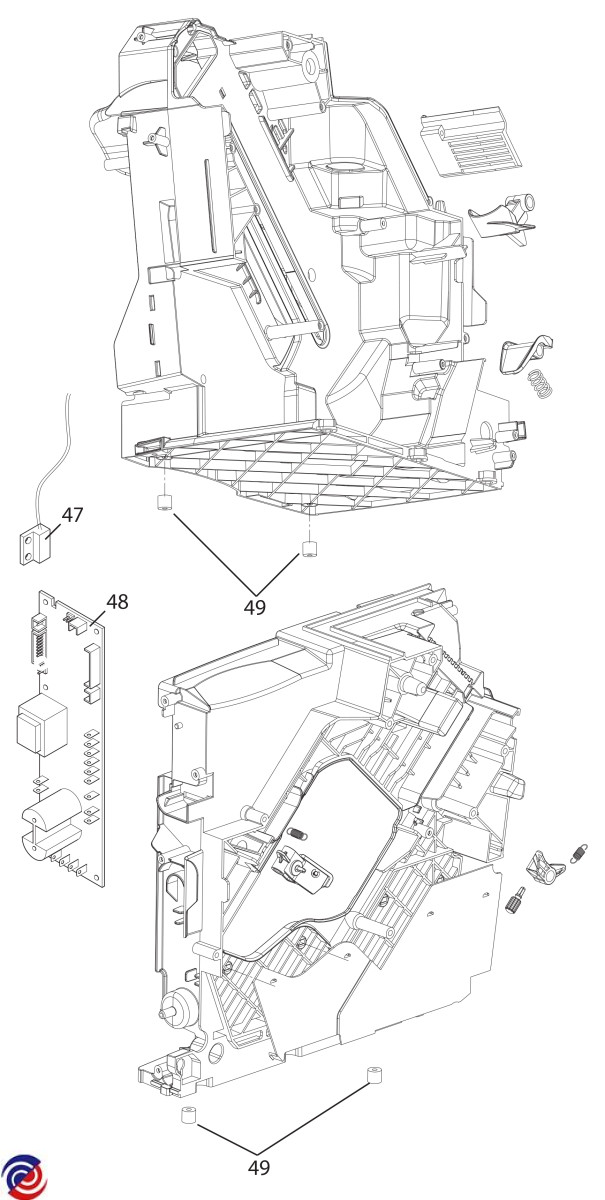 47
48
49
49